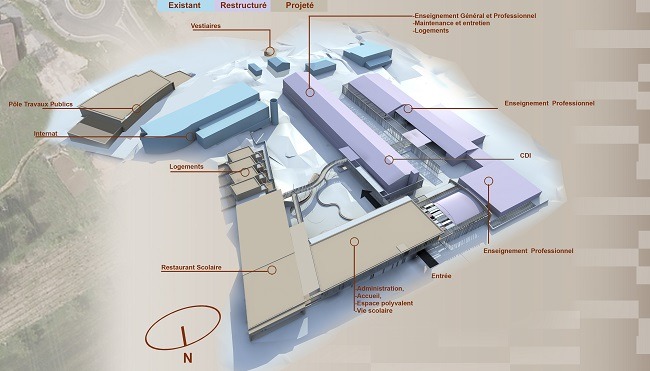 Existant Restructuré Projeté

Vestiaires

-Enseignement Général et Professionnel
-Maintenance et entretien
-Logements

Pôle Travaux Publics

Enseignement Professionnel

Internat

CDI

Logements

Enseignement Professionnel

Restaurant Scolaire

Entrée

-Administration,
-Accueil,
-Espace polyvalent
-Vie scolaire

N